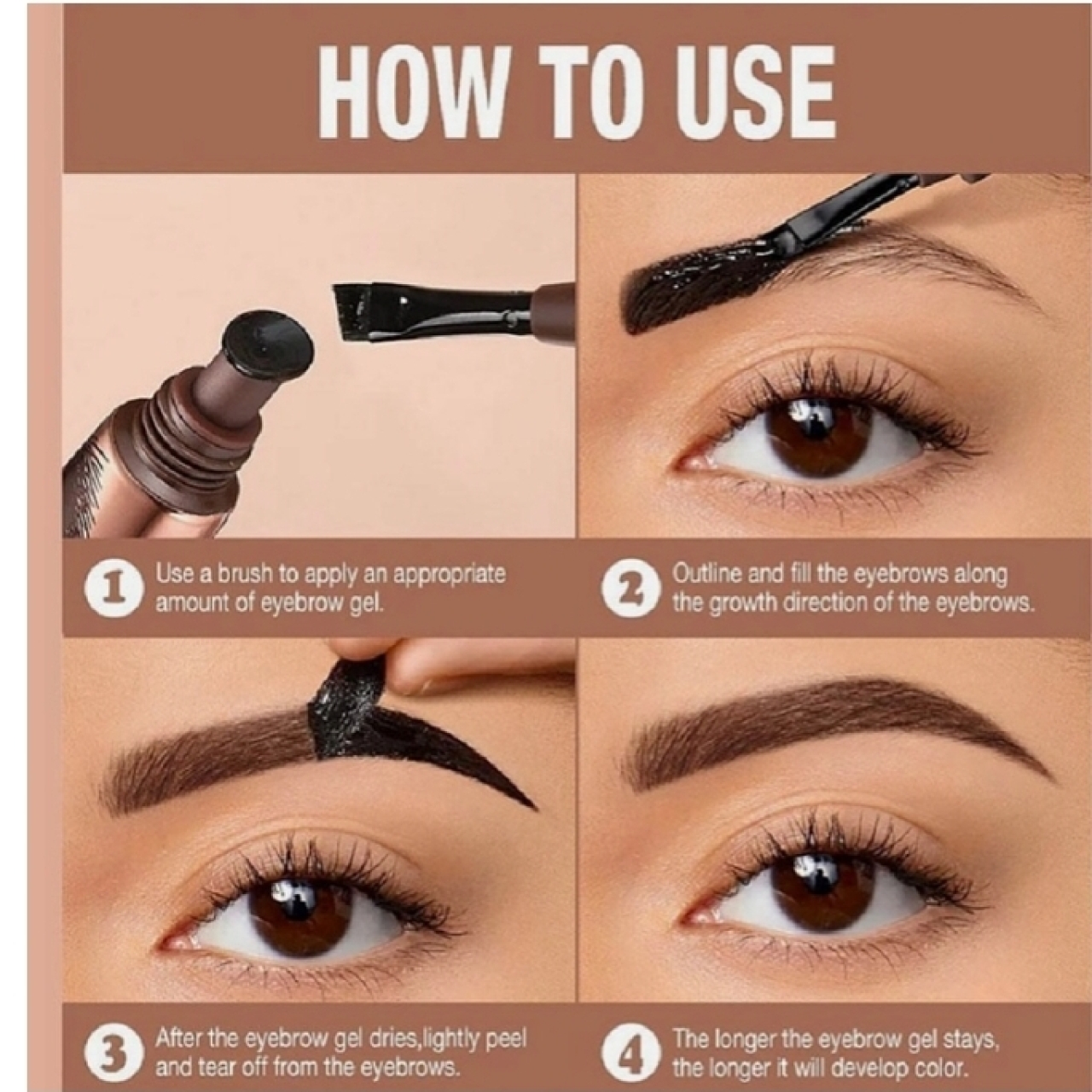 HOW TO USE

1 Use a brush to apply an appropriate amount of eyebrow gel.

2 Outline and fill the eyebrows along the growth direction of the eyebrows.

3 After the eyebrow gel dries,lightly peel and tear off from the eyebrows.

4 The longer the eyebrow gel stays, the longer it will develop color.